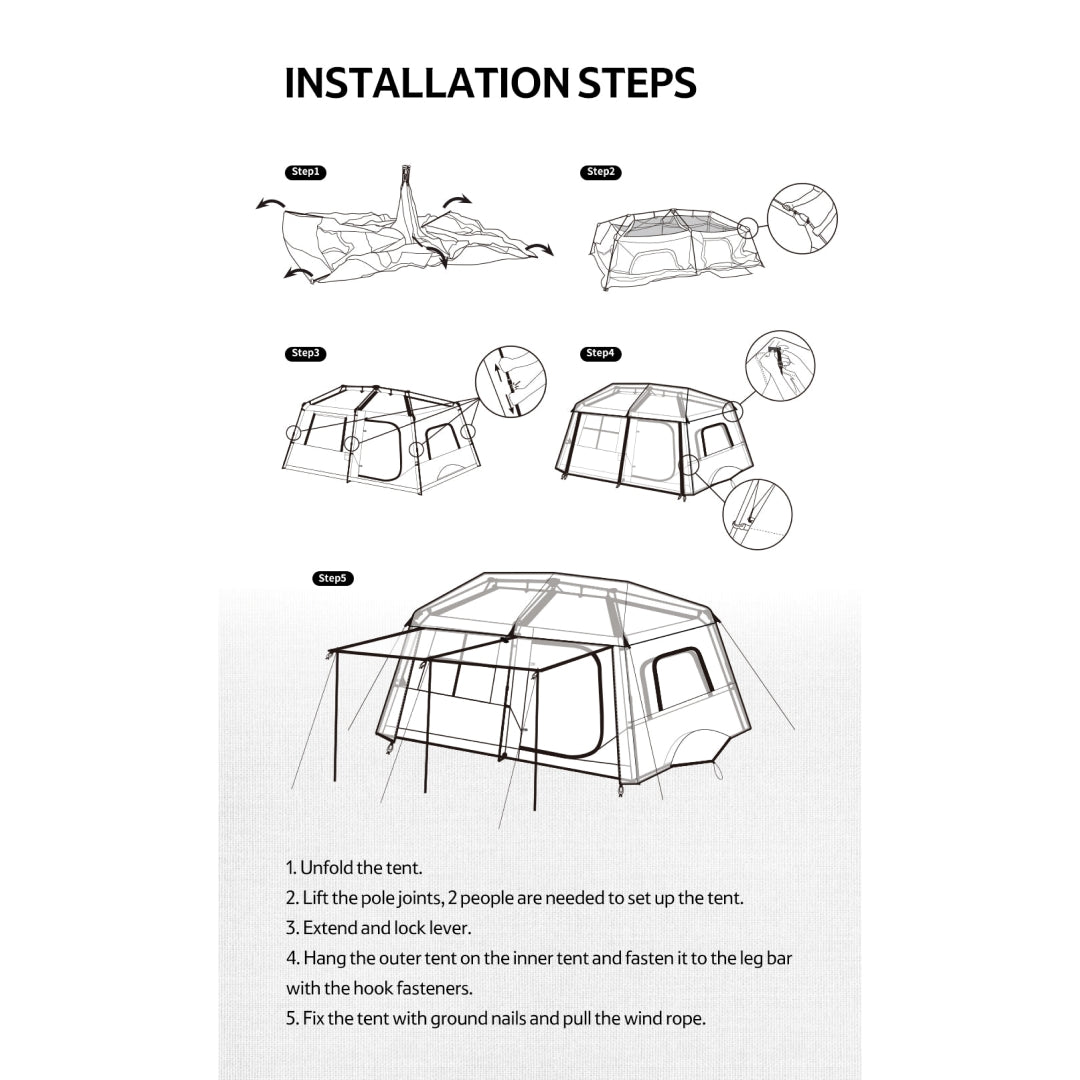 INSTALLATION STEPS

Step1

Step2

Step3

Step4

Step5

1. Unfold the tent.
2. Lift the pole joints, 2 people are needed to set up the tent.
3. Extend and lock lever.
4. Hang the outer tent on the inner tent and fasten it to the leg bar with the hook fasteners.
5. Fix the tent with ground nails and pull the wind rope.