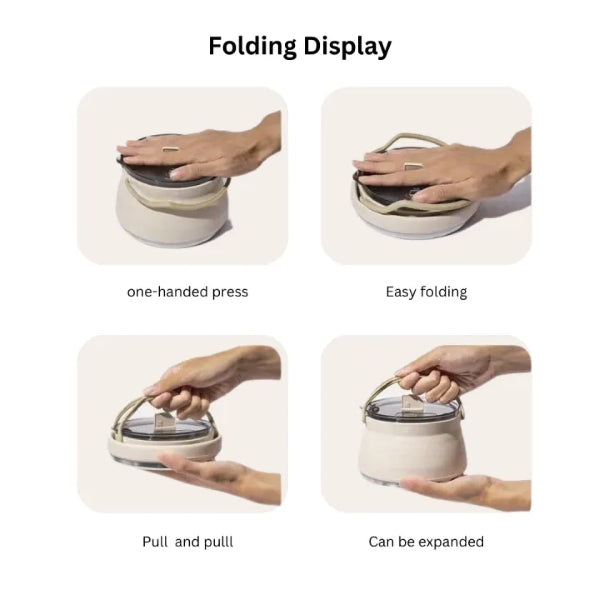 Folding Display

one-handed press

Easy folding

Pull and pulll

Can be expanded